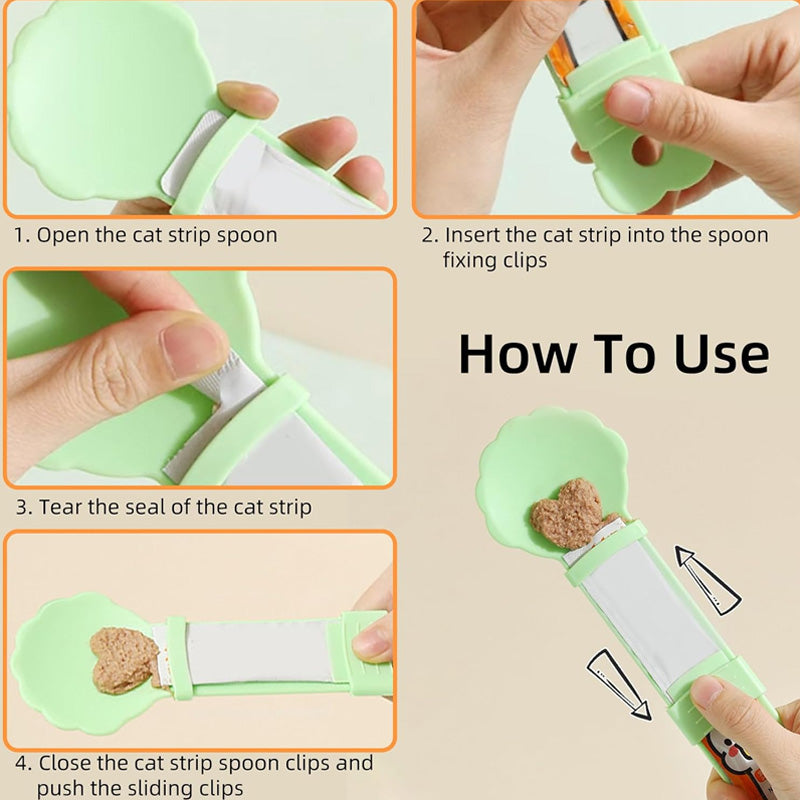 1. Open the cat strip spoon

2. Insert the cat strip into the spoon fixing clips

How To Use

3. Tear the seal of the cat strip

4. Close the cat strip spoon clips and push the sliding clips